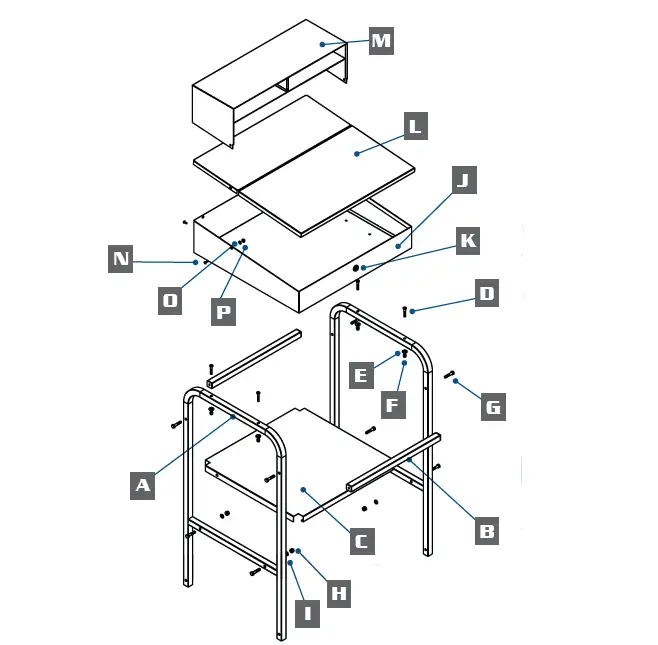 M
L
J
K
N
O
P
D
E
F
G
A
B
C
H
I