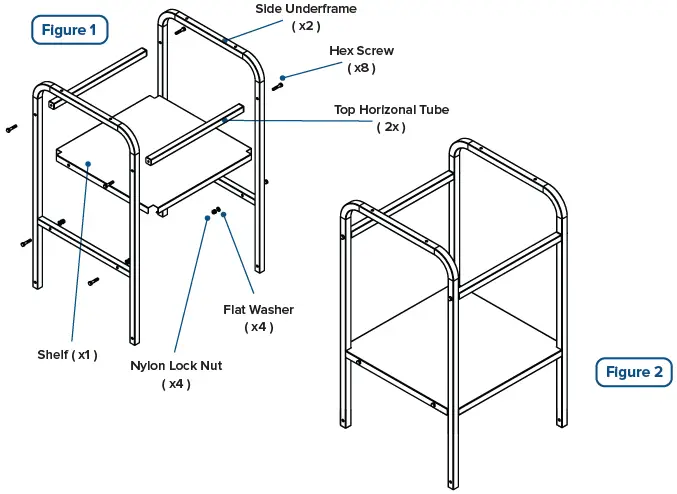 Figure 1

Side Underframe
( x2 )

Hex Screw
( x8 )

Top Horizonal Tube
( 2x )

Flat Washer
( x4 )

Shelf ( x1 )

Nylon Lock Nut
( x4 )

Figure 2