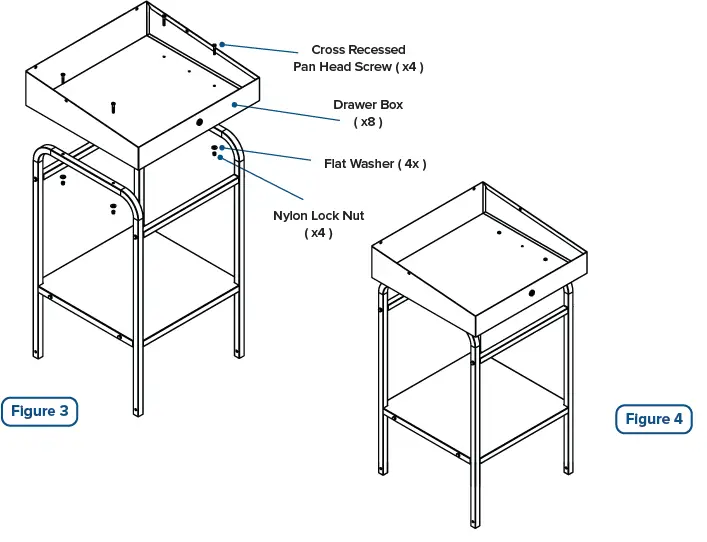 Cross Recessed
Pan Head Screw ( x4 )

Drawer Box
( x8 )

Flat Washer ( 4x )

Nylon Lock Nut
( x4 )

Figure 3

Figure 4