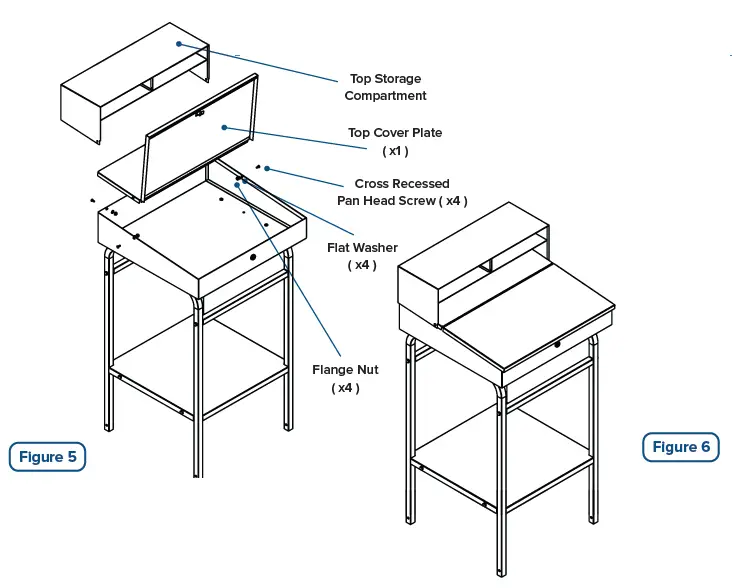 Top Storage Compartment

Top Cover Plate
( x1 )

Cross Recessed Pan Head Screw ( x4 )

Flat Washer
( x4 )

Flange Nut
( x4 )

Figure 5

Figure 6