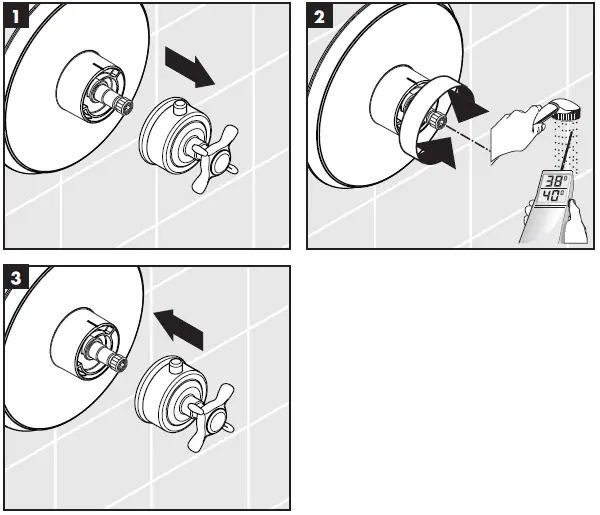 1

2

38°
40°

3