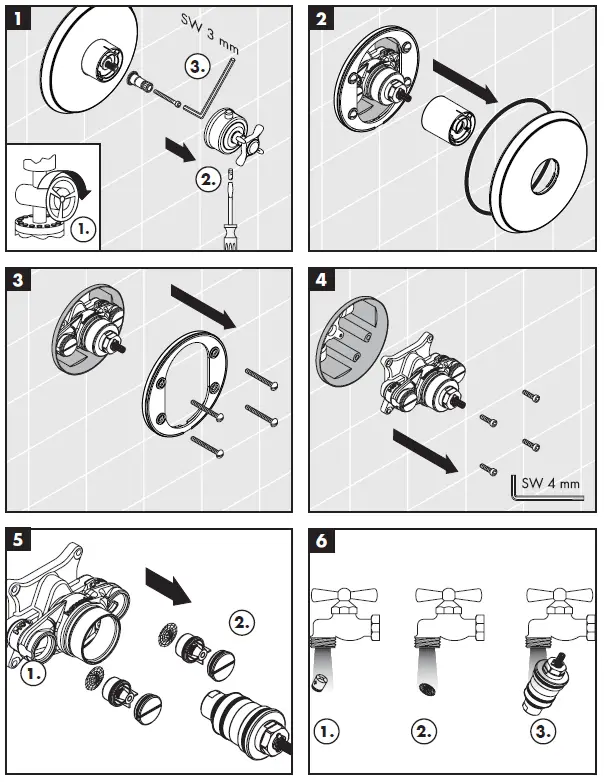 1
SW 3 mm
3.
2.
1.

2

3

4
SW 4 mm

5
2.
1.

6
1.
2.
3.