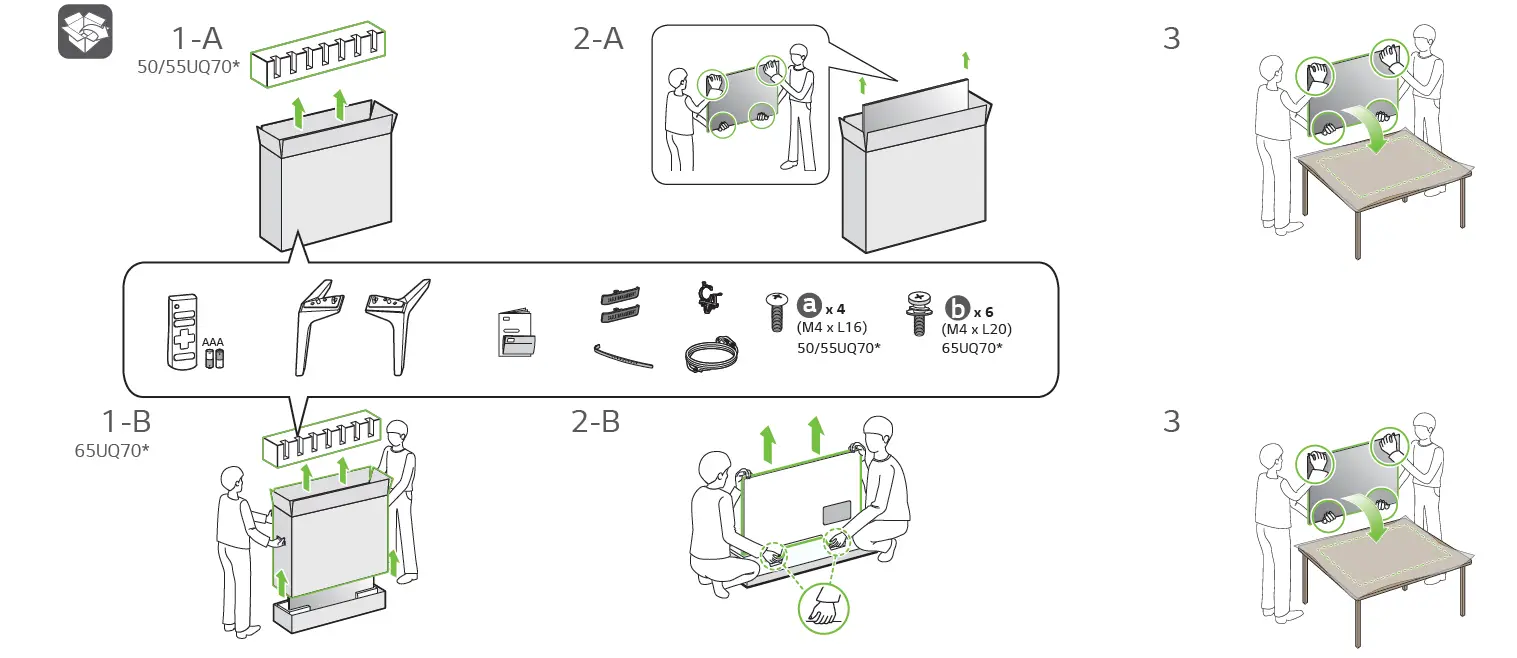 1-A
50/55UQ70*

2-A

3

AAA

a x 4
(M4 x L16)
50/55UQ70*

b x 6
(M4 x L20)
65UQ70*

1-B
65UQ70*

2-B

3