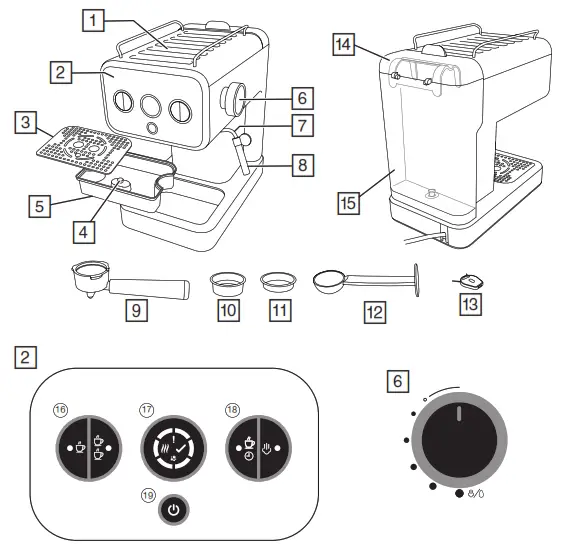 1
2
3
4
5
6
7
8
14
15
9
10
11
12
13
2
16
17
18
19
6