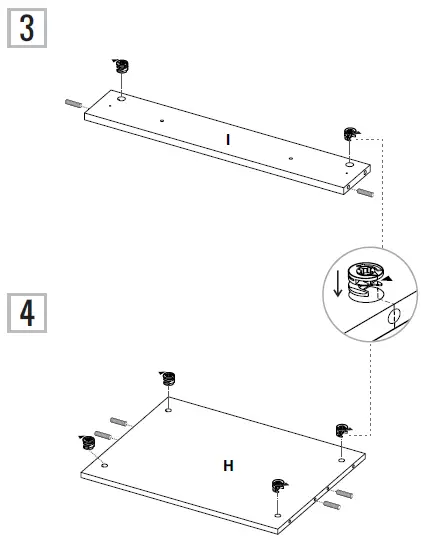 3

I

4

H