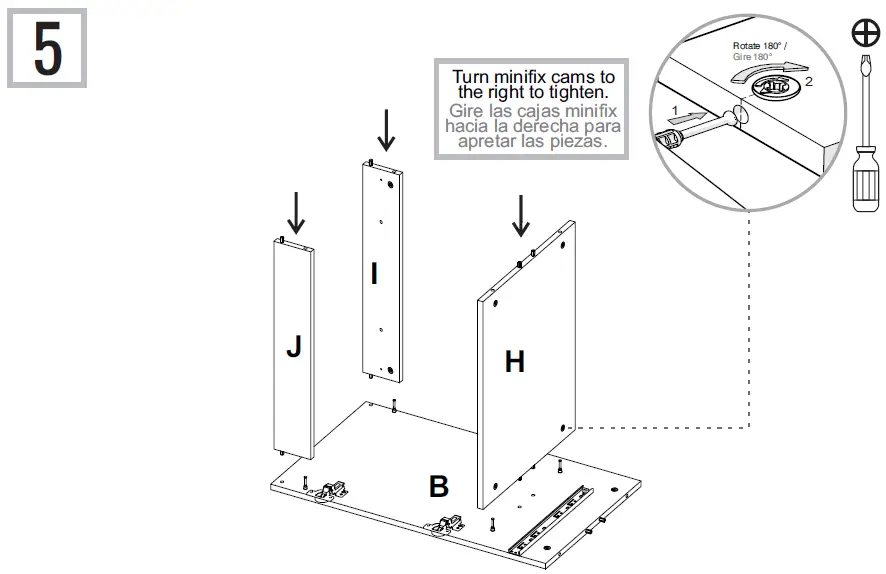 5

Turn minifix cams to the right to tighten.
Gire las cajas minifix hacia la derecha para apretar las piezas.

Rotate 180° /
Gire 180°

1

2

J

I

H

B