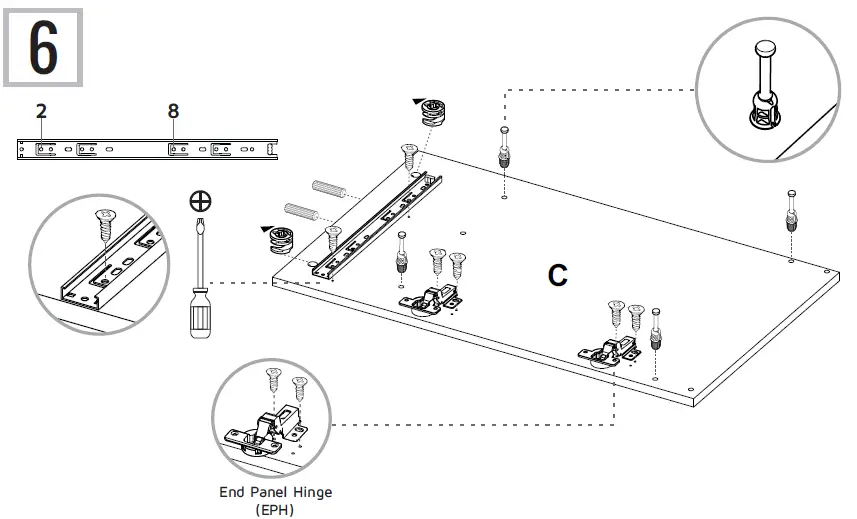 6

2

8

C

End Panel Hinge
(EPH)