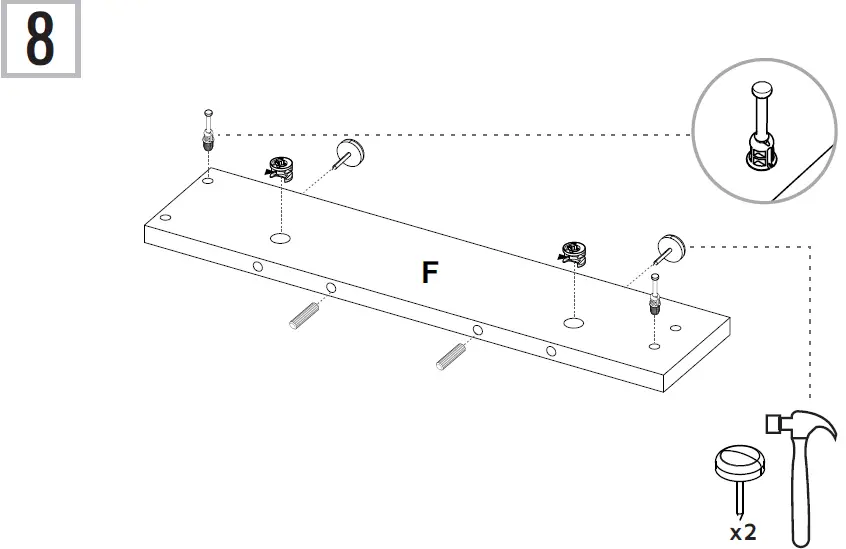 8

F

x2