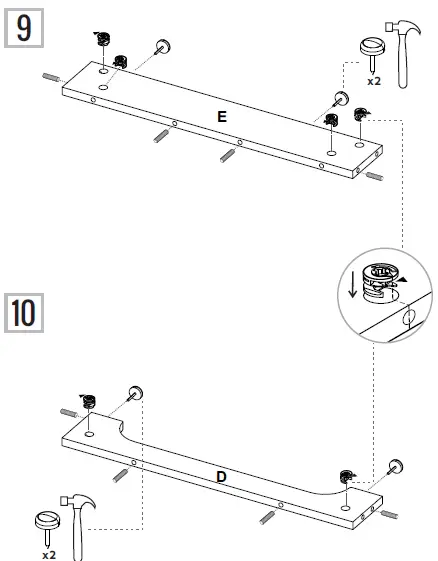 9

x2

E

10

D

x2