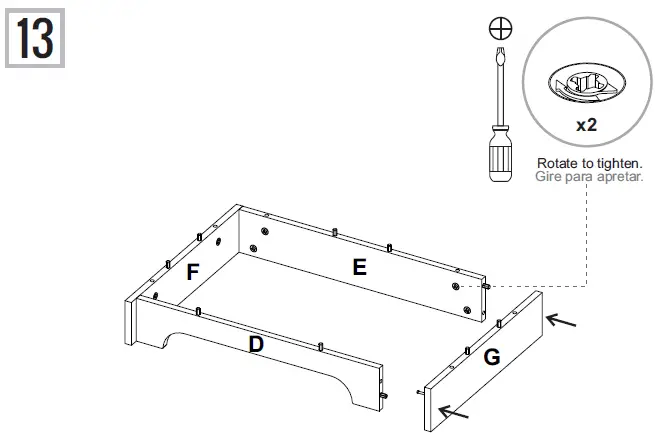 13

x2

Rotate to tighten.
Gire para apretar.

F

E

D

G