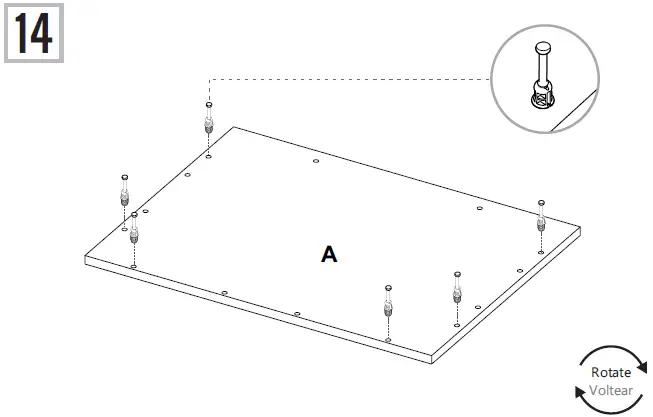 14

A

Rotate
Voltear