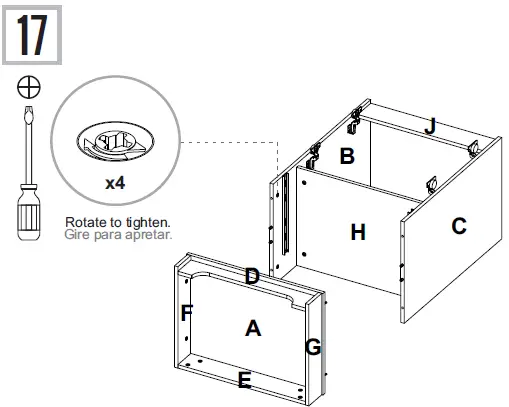 17

x4

Rotate to tighten.
Gire para apretar.

J
B
H
C
D
F
A
G
E