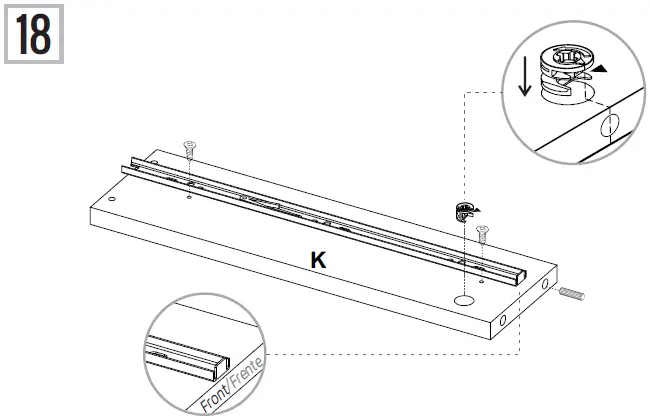 18

K

Front/Frente