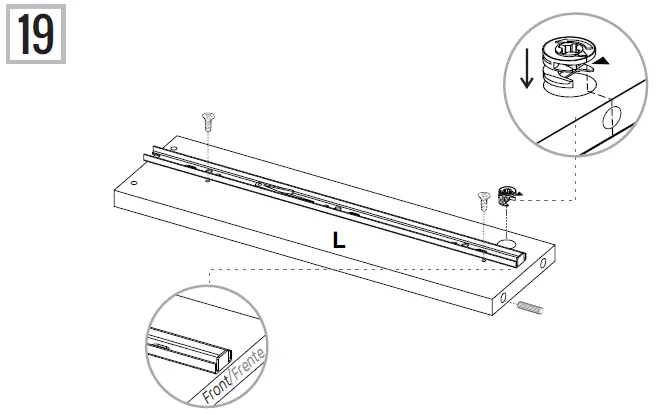 19

L

Front/Frente