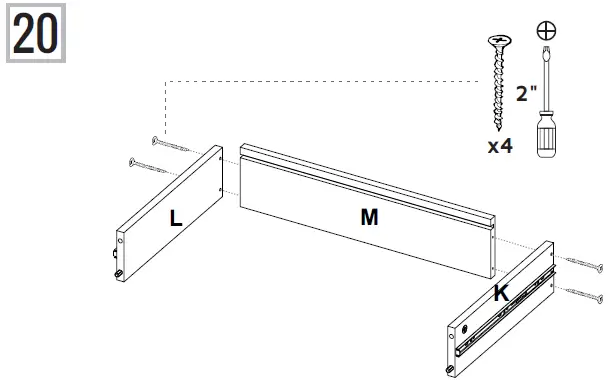 20

2"

x4

L

M

K