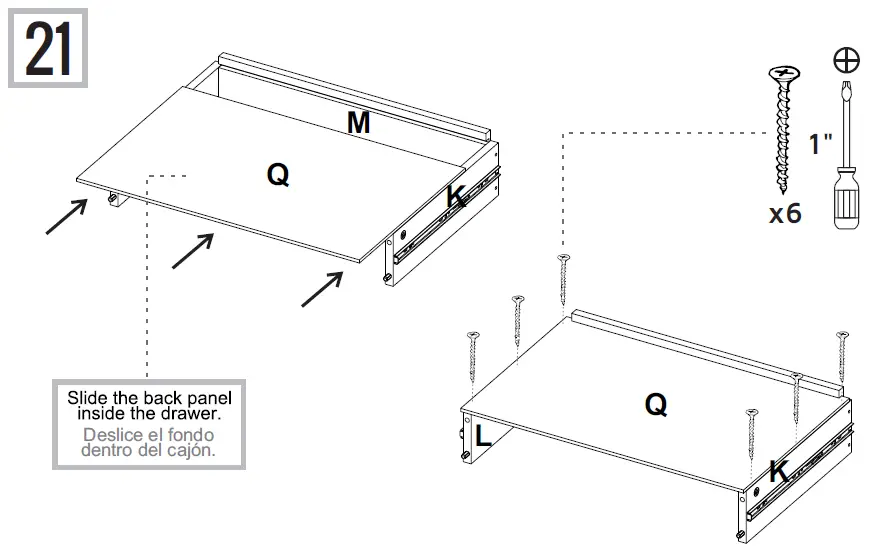 21

M

Q

K

1"

x6

Slide the back panel inside the drawer.
Deslice el fondo dentro del cajón.

Q

L

K