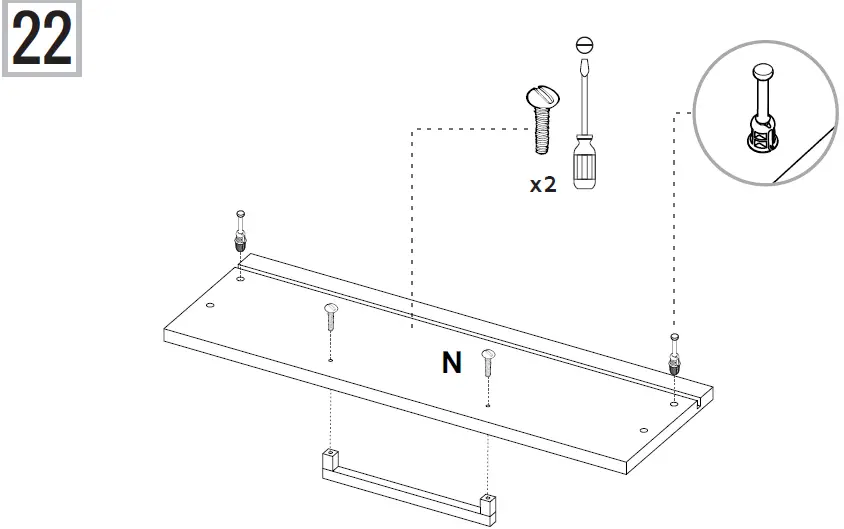 22

x2

N