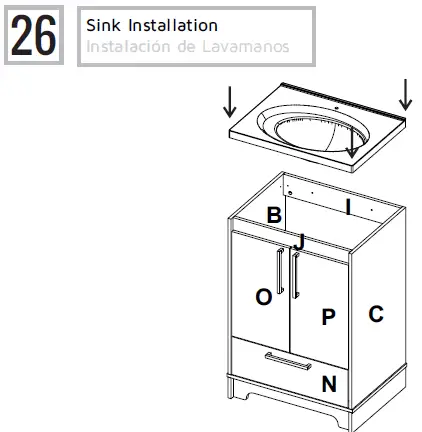 26

Sink Installation
Instalación de Lavamanos

B
I
J
O
P
C
N