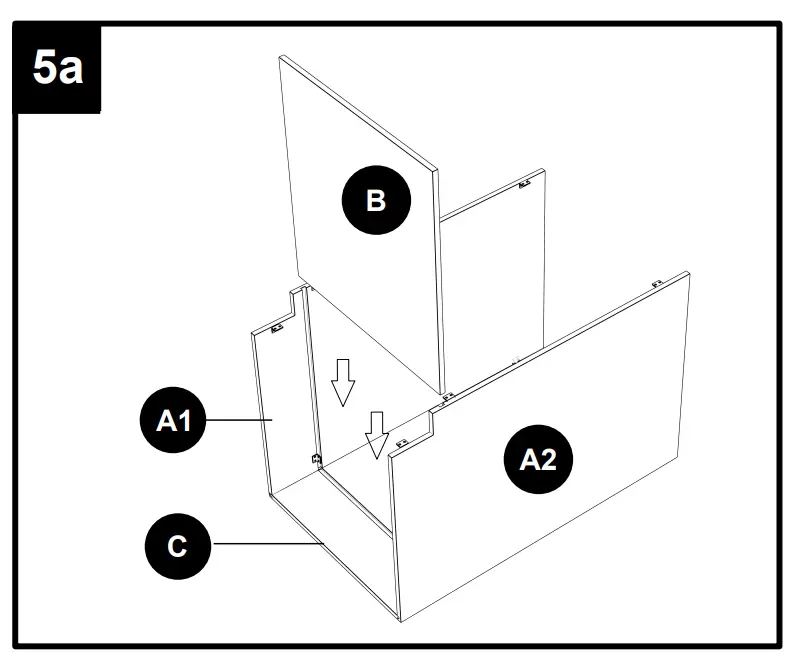 5a

B

A1

A2

C