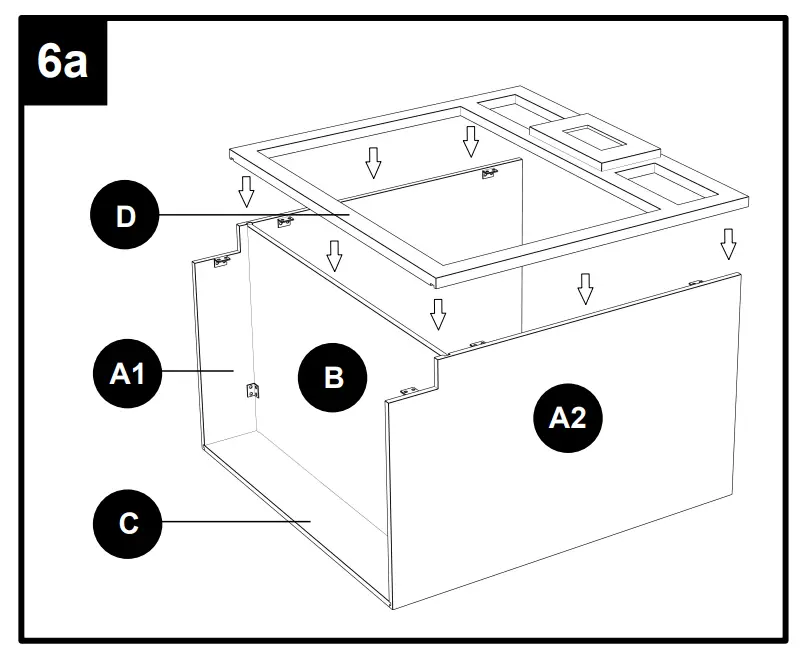 6a

D

A1

B

A2

C