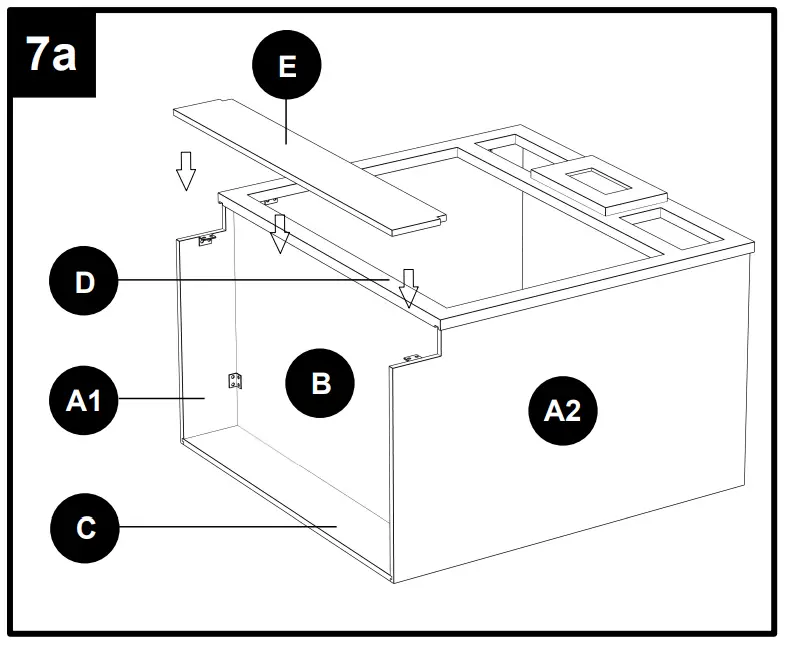 7a

E

D

B

A1

A2

C