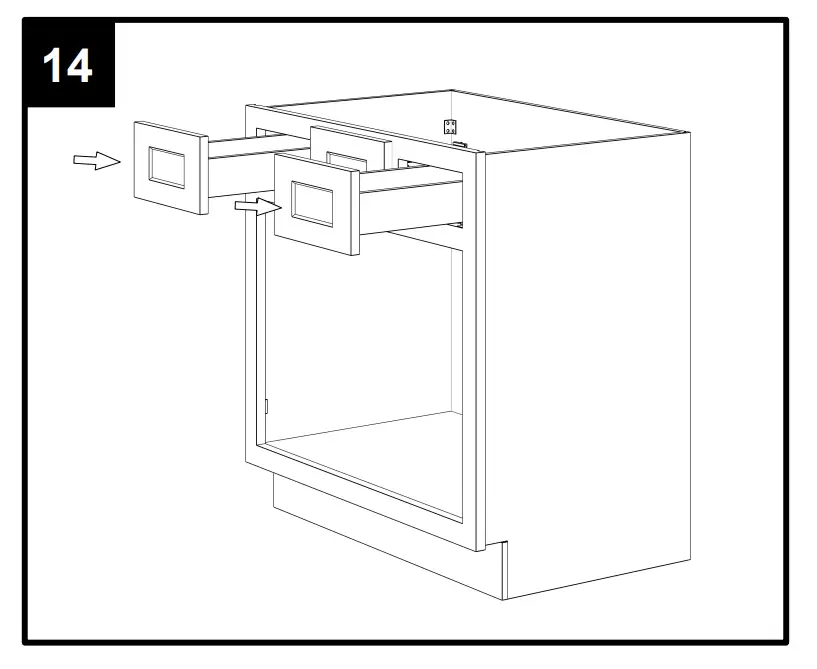 14