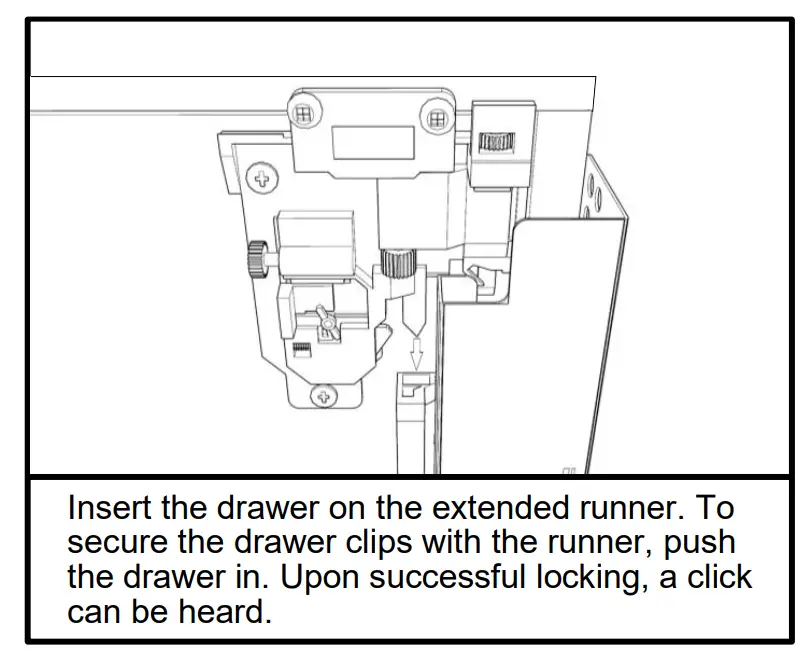 Insert the drawer on the extended runner. To secure the drawer clips with the runner, push the drawer in. Upon successful locking, a click can be heard.