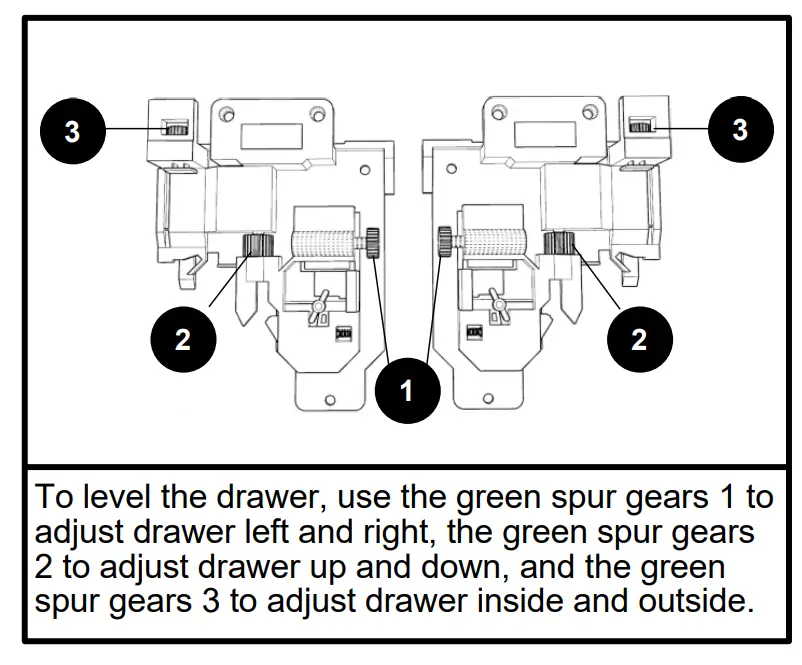 3
3
2
2
1

To level the drawer, use the green spur gears 1 to adjust drawer left and right, the green spur gears 2 to adjust drawer up and down, and the green spur gears 3 to adjust drawer inside and outside.