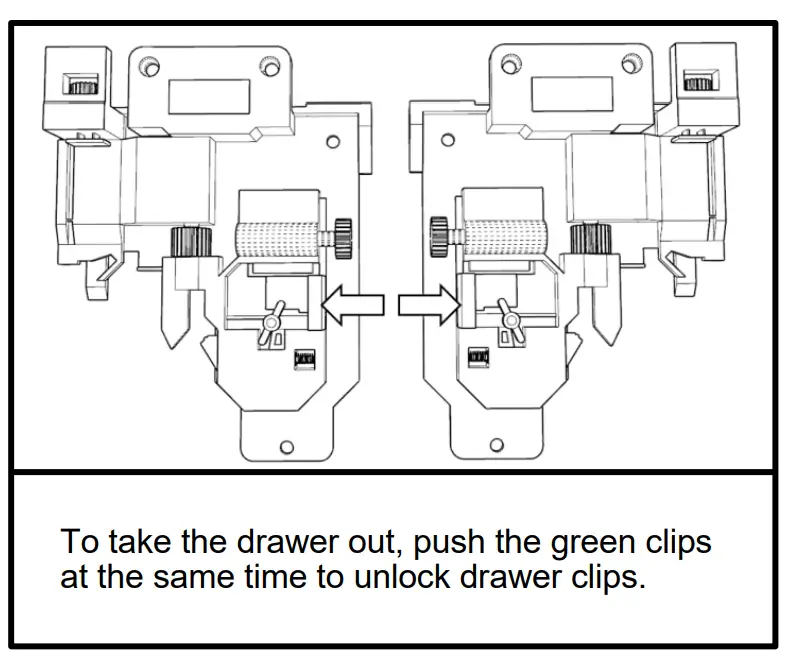 To take the drawer out, push the green clips at the same time to unlock drawer clips.