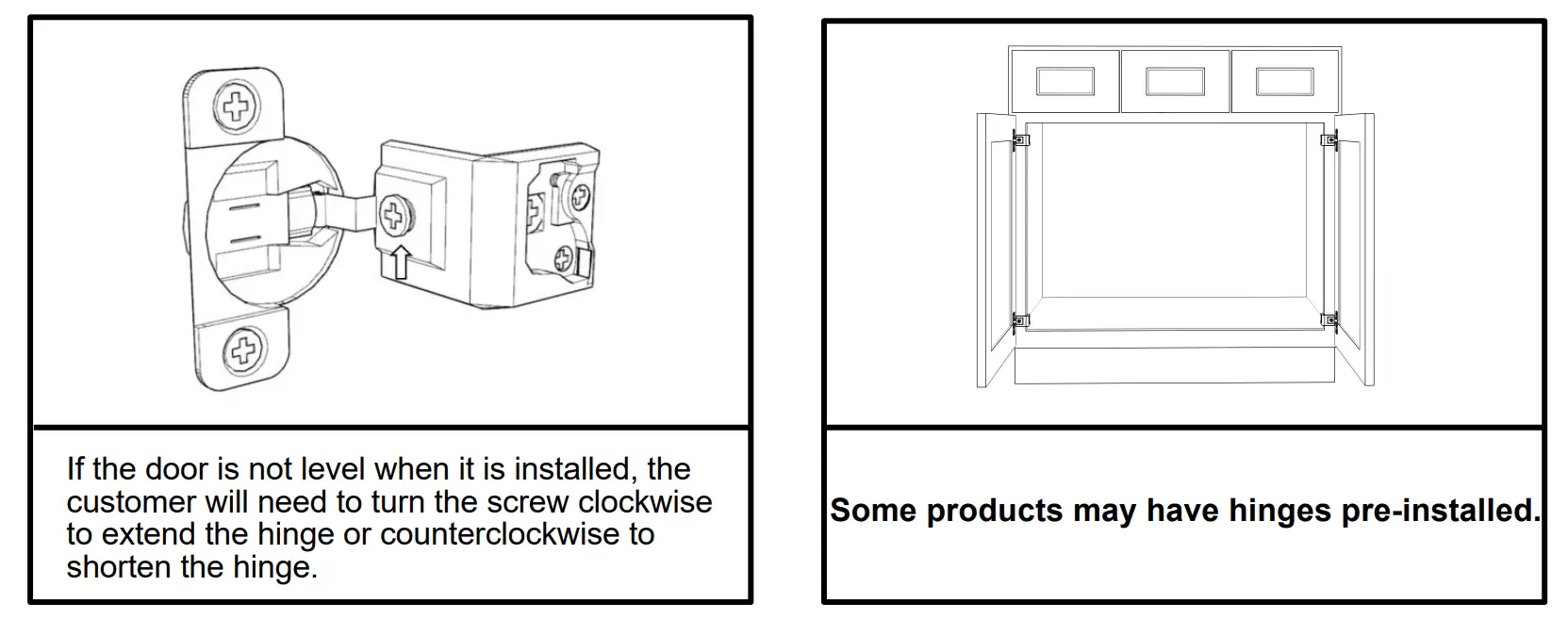 If the door is not level when it is installed, the customer will need to turn the screw clockwise to extend the hinge or counterclockwise to shorten the hinge.

Some products may have hinges pre-installed.