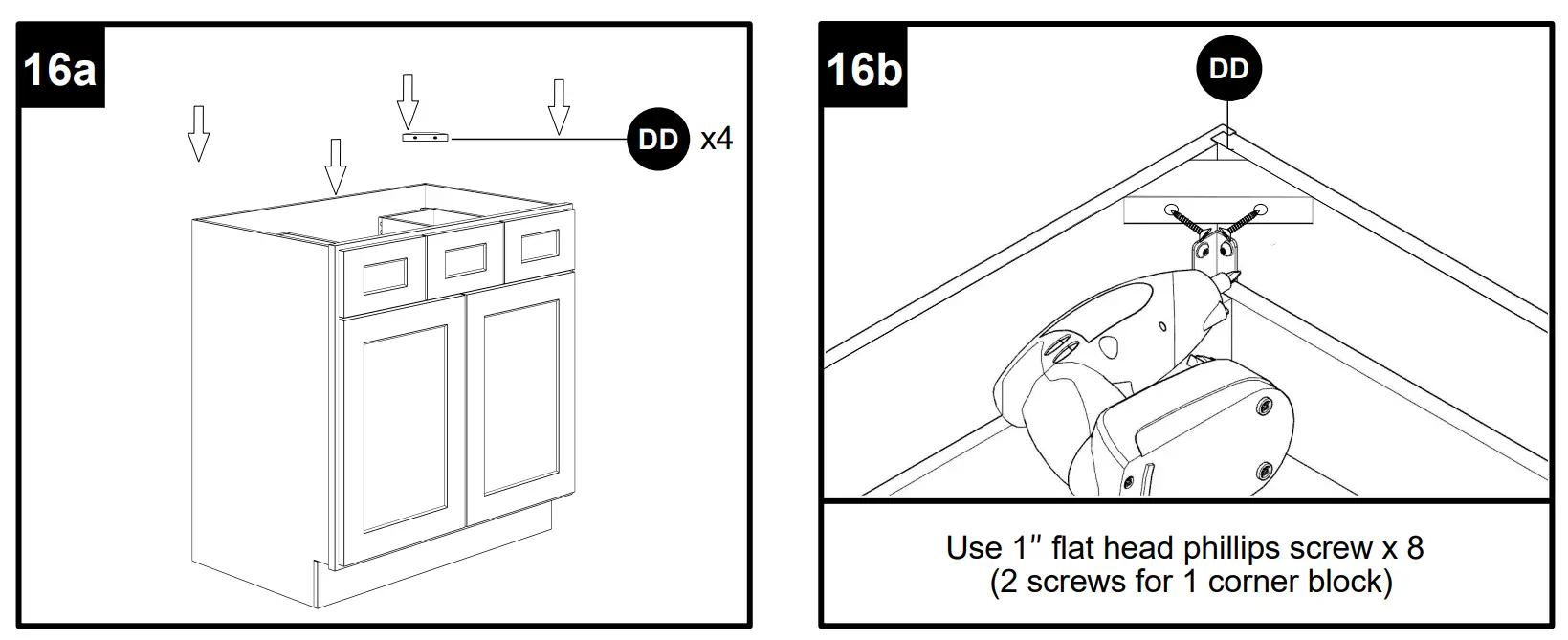 16a

DD x4

16b

DD

Use 1″ flat head phillips screw x 8
(2 screws for 1 corner block)