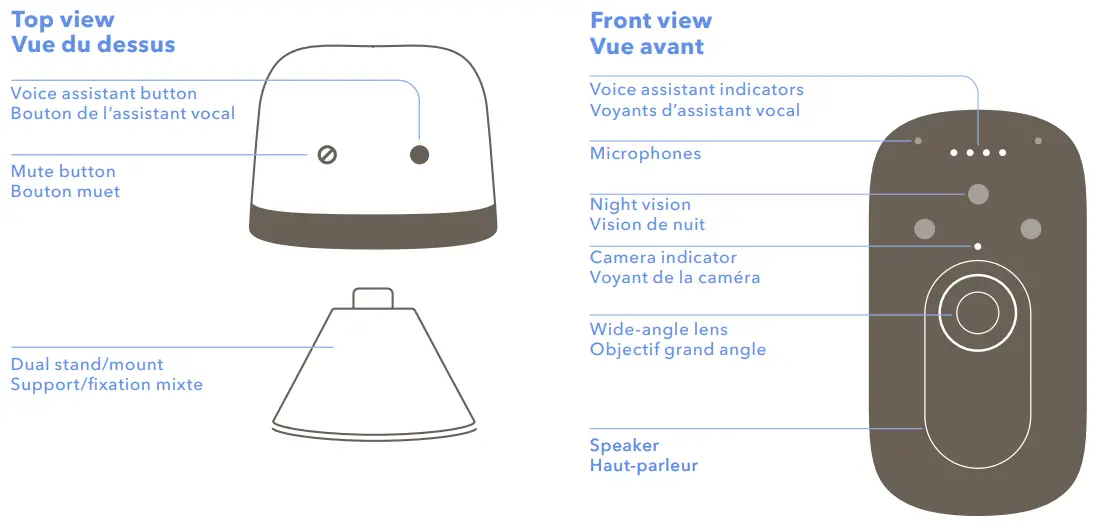 Top view
Vue du dessus

Voice assistant button
Bouton de l'assistant vocal

Mute button
Bouton muet

Dual stand/mount
Support/fixation mixte

Front view
Vue avant

Voice assistant indicators
Voyants d'assistant vocal

Microphones

Night vision
Vision de nuit

Camera indicator
Voyant de la caméra

Wide-angle lens
Objectif grand angle

Speaker
Haut-parleur