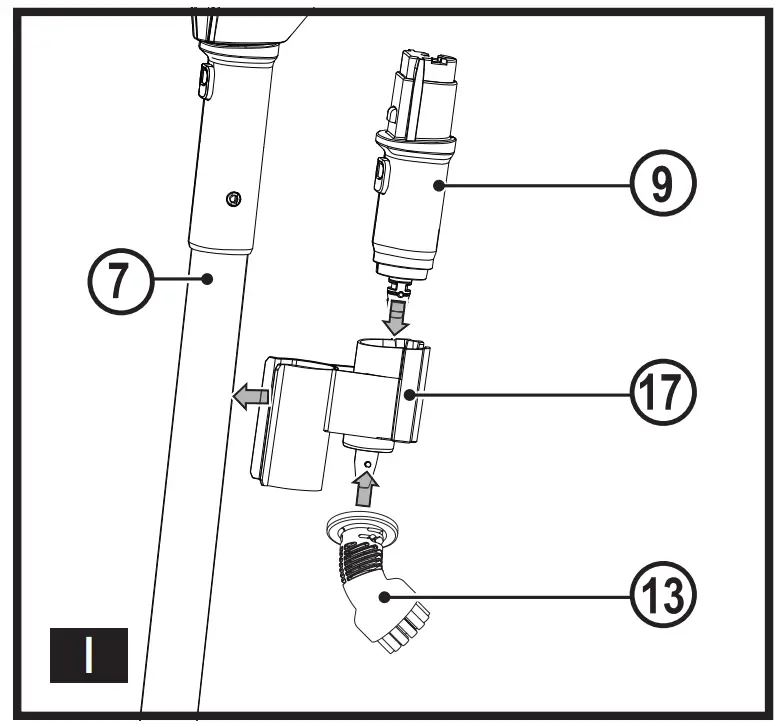 9

7

17

13

I