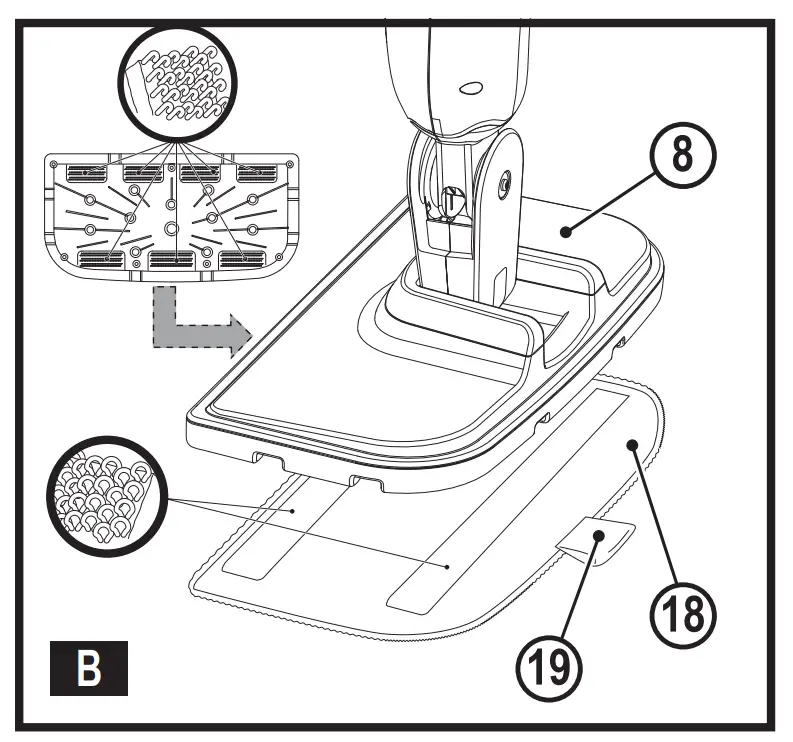 8
18
19
B