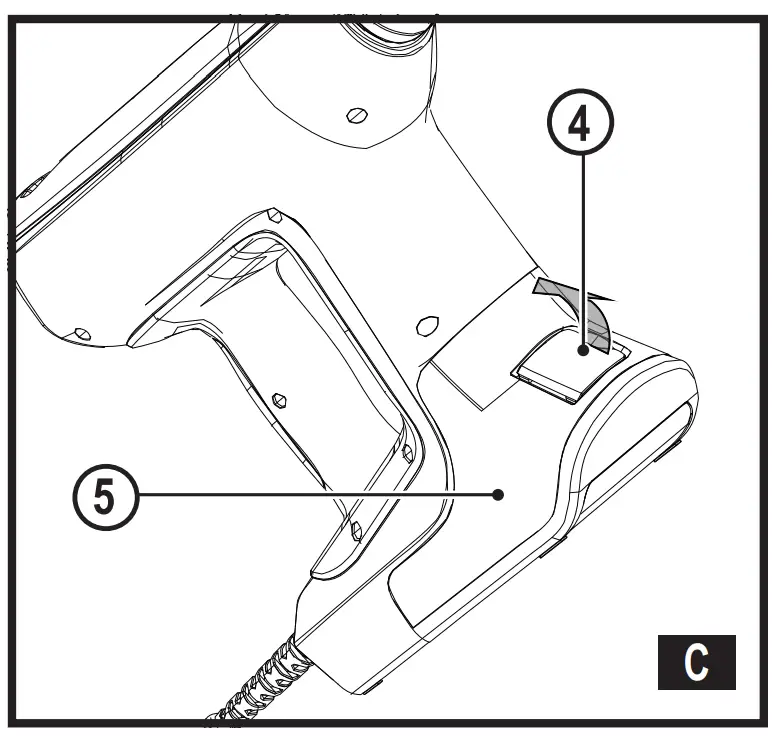 4

5

C