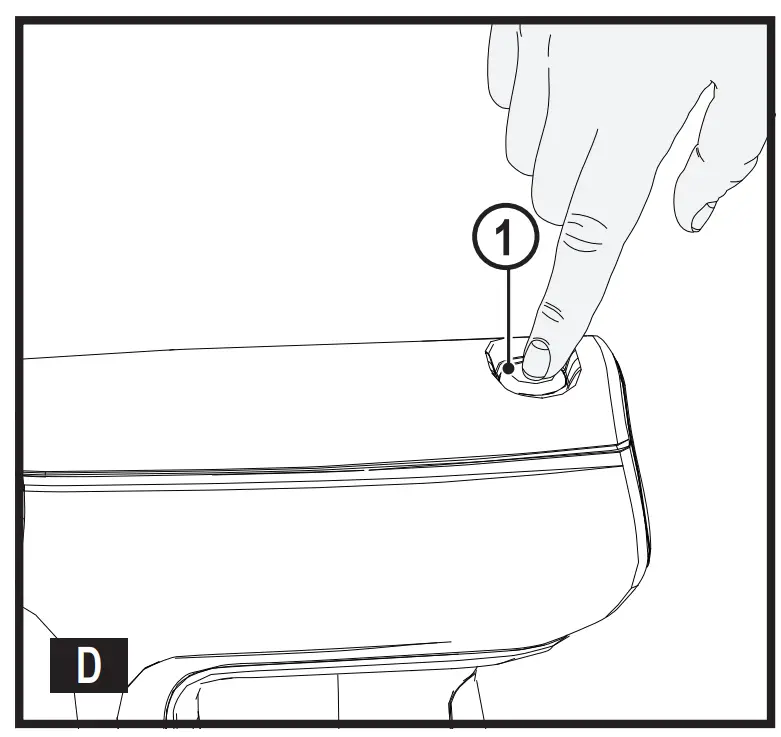 1

D