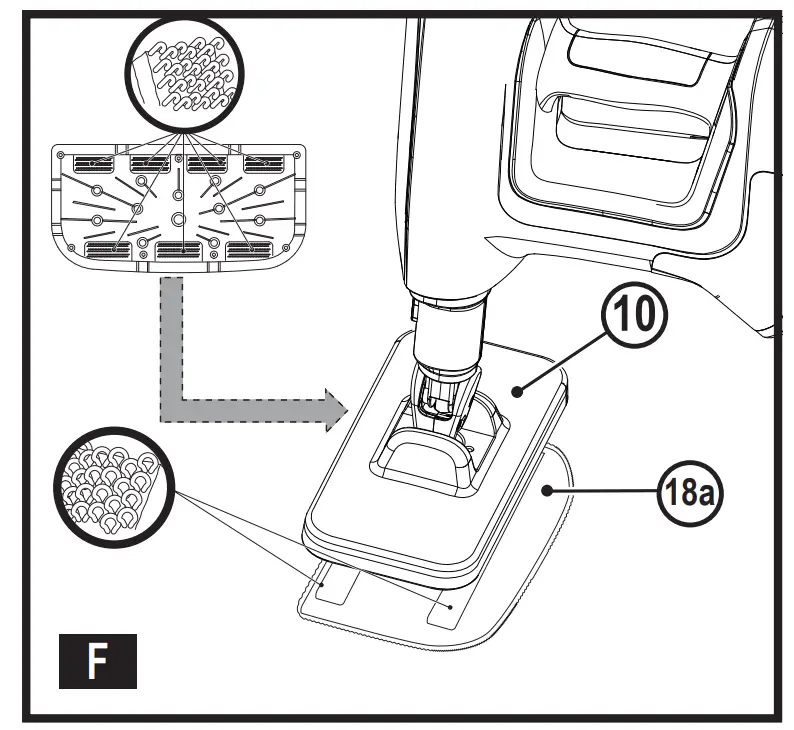 10

18a

F