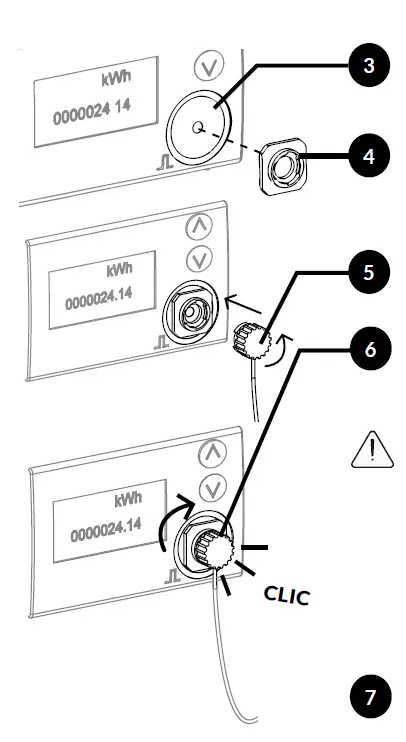 kWh
0000024 14
3
4
kWh
0000024.14
5
6
kWh
0000024.14
CLIC
7