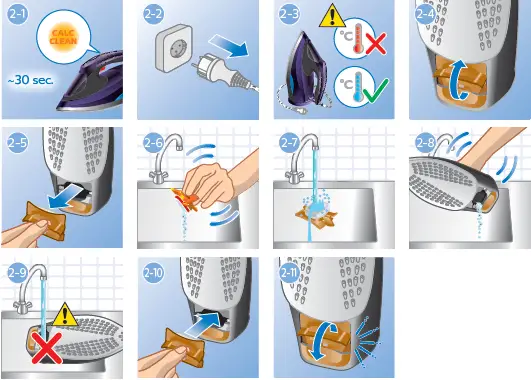 2-1

CALC CLEAN

~30 sec.

2-2

2-3

°C

°C

2-4

2-5

2-6

2-7

2-8

2-9

2-10

2-11