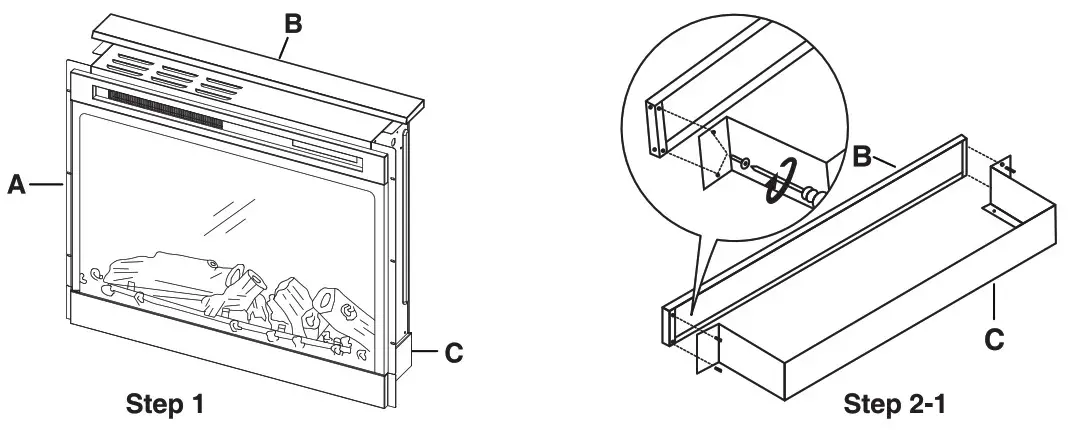 B

A

C

Step 1

B

C

Step 2-1