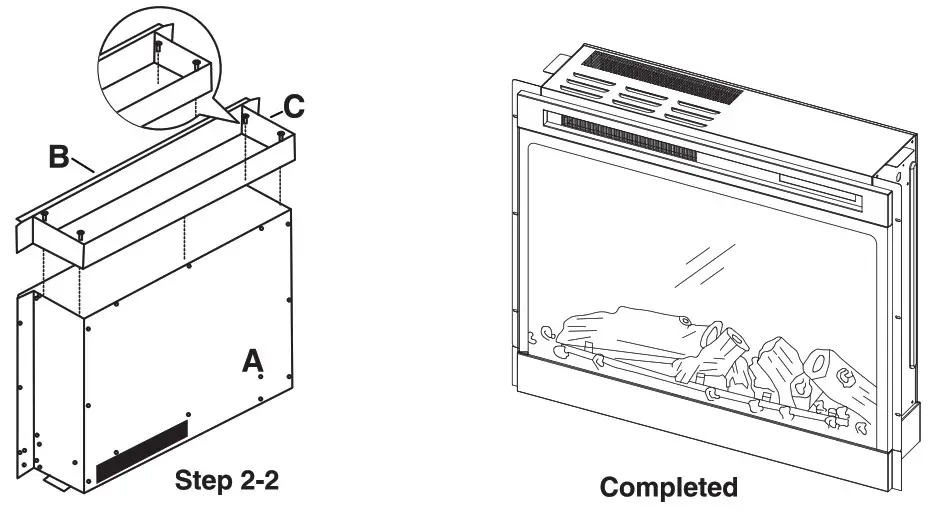 C
B
A
Step 2-2
Completed