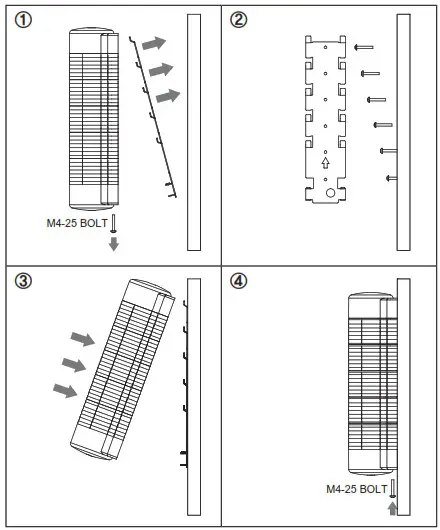 ①

M4-25 BOLT

②

③

④

M4-25 BOLT