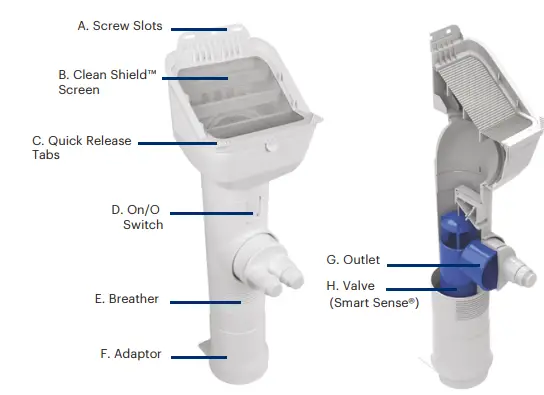 A. Screw Slots

B. Clean Shield™ Screen

C. Quick Release Tabs

D. On/O Switch

E. Breather

F. Adaptor

G. Outlet

H. Valve (Smart Sense®)