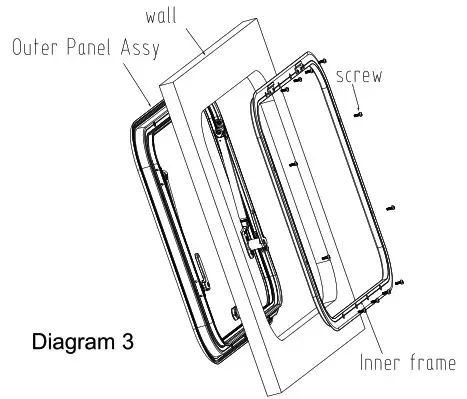 wall
Outer Panel Assy
screw
Diagram 3
Inner frame