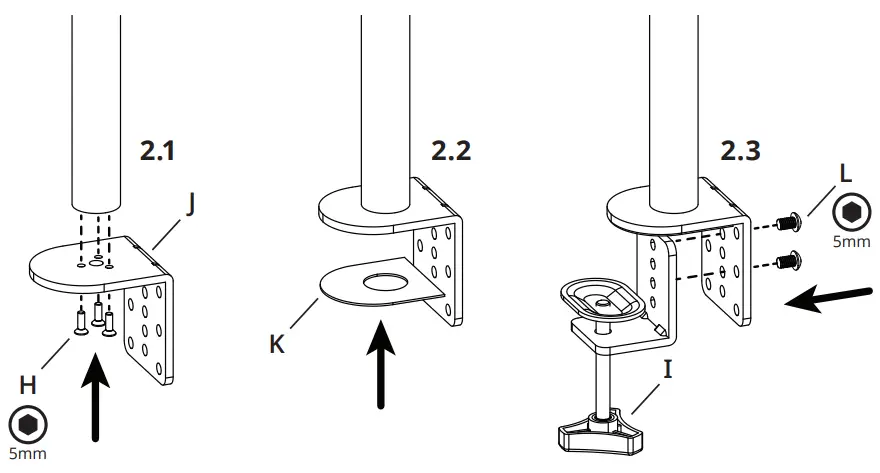 2.1

J

H

5mm

2.2

K

2.3

L

5mm

I