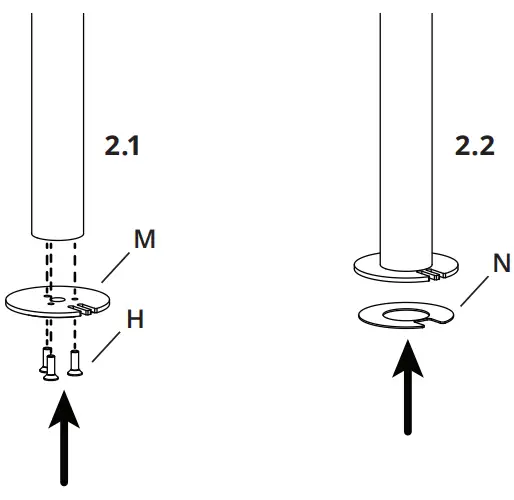 2.1

M

H

2.2

N