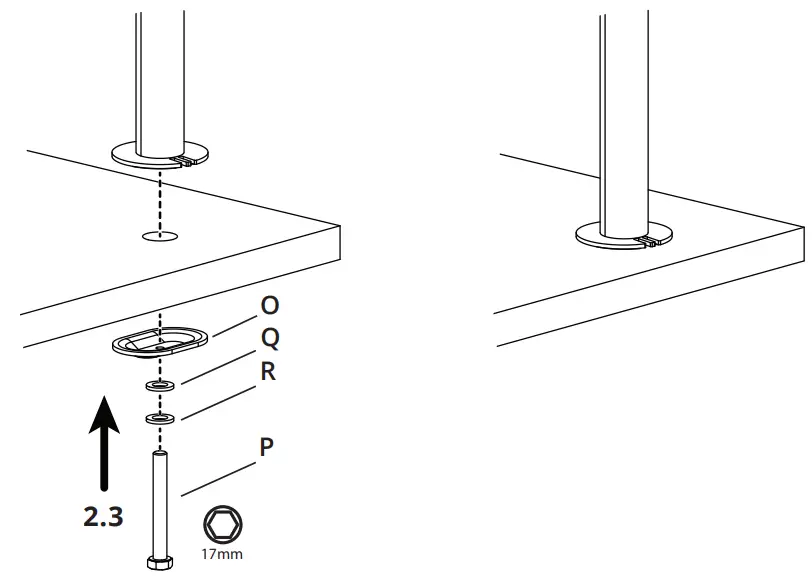 O
Q
R
P
2.3
17mm