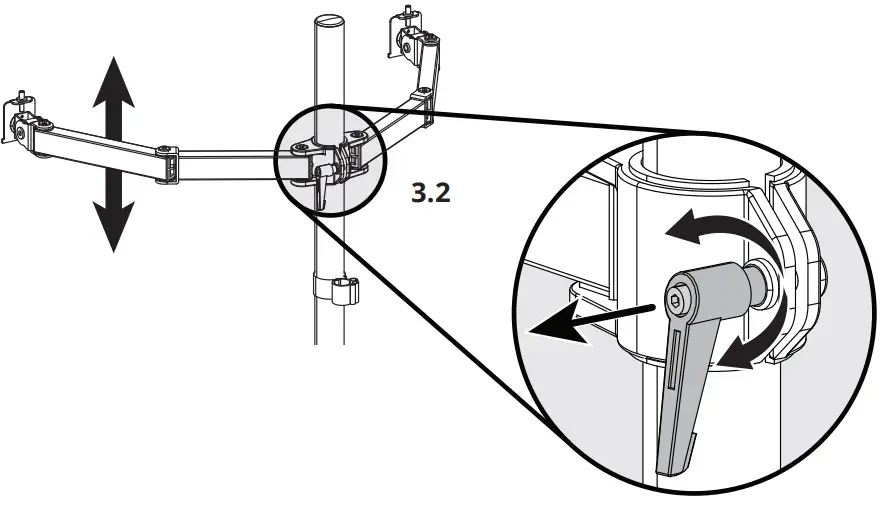 3.2