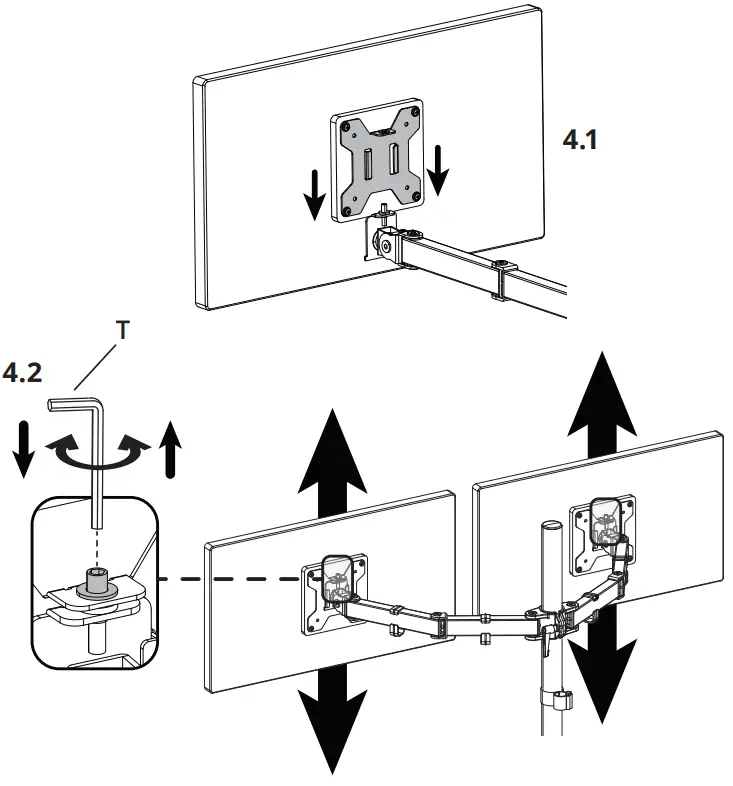 4.1

T

4.2