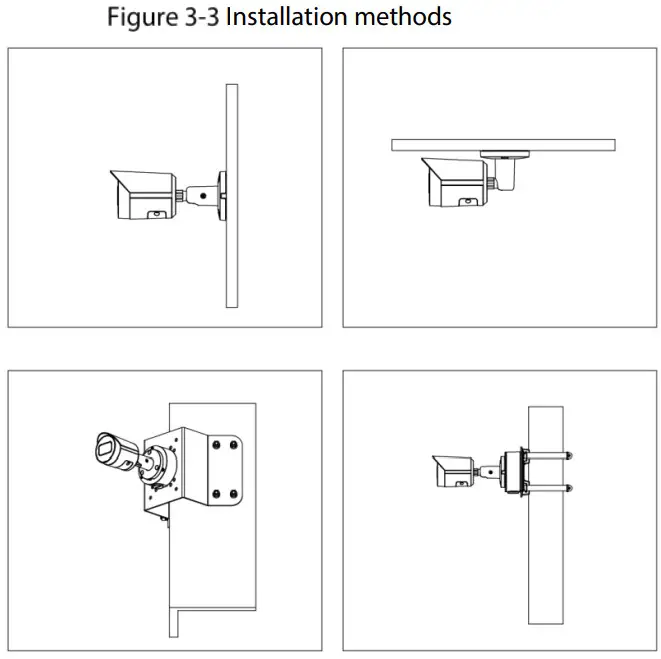 Figure 3-3 Installation methods